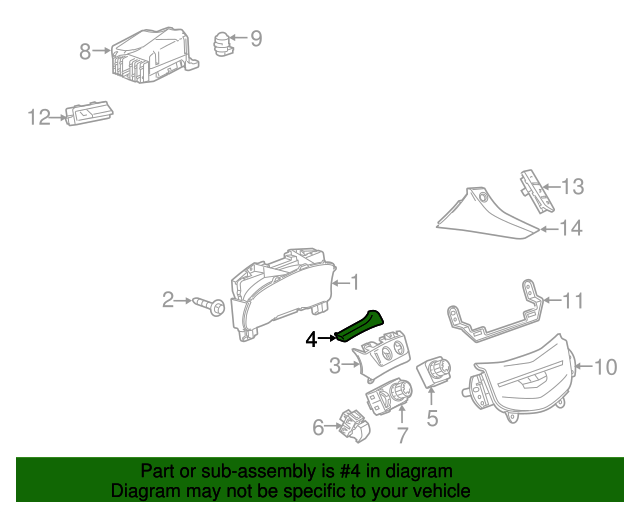 8
9
12
13
14
1
2
11
4
3
10
5
6
7

Part or sub-assembly is #4 in diagram
Diagram may not be specific to your vehicle