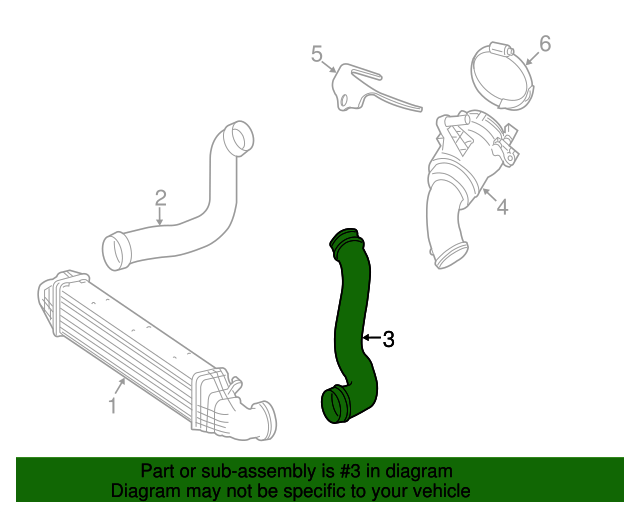 5
6
2
4
3
1
Part or sub-assembly is #3 in diagram
Diagram may not be specific to your vehicle