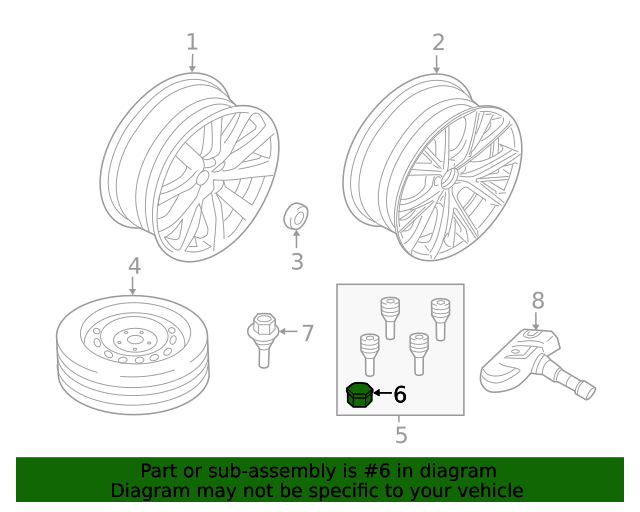 1
2
3
4
7
8
6
5

Part or sub-assembly is #6 in diagram
Diagram may not be specific to your vehicle