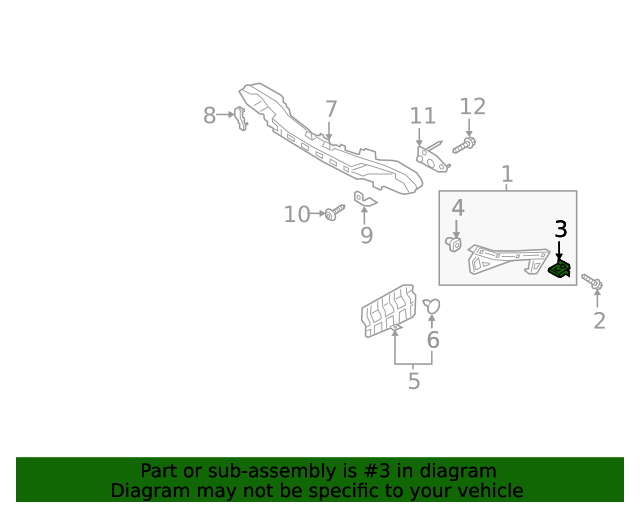 8
7
11
12
1
10
9
4
3
2
6
5

Part or sub-assembly is #3 in diagram
Diagram may not be specific to your vehicle