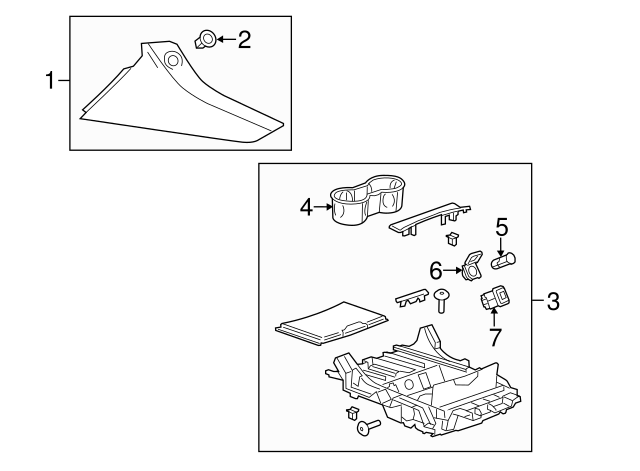 1
2
4
5
6
3
7