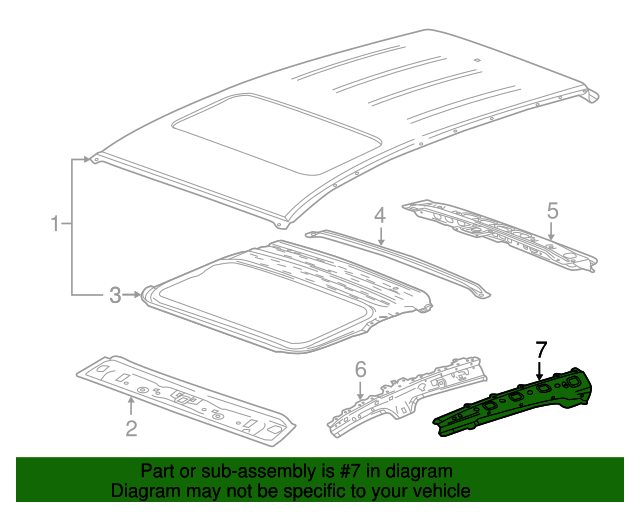 1
3
4
5
2
6
7

Part or sub-assembly is #7 in diagram
Diagram may not be specific to your vehicle