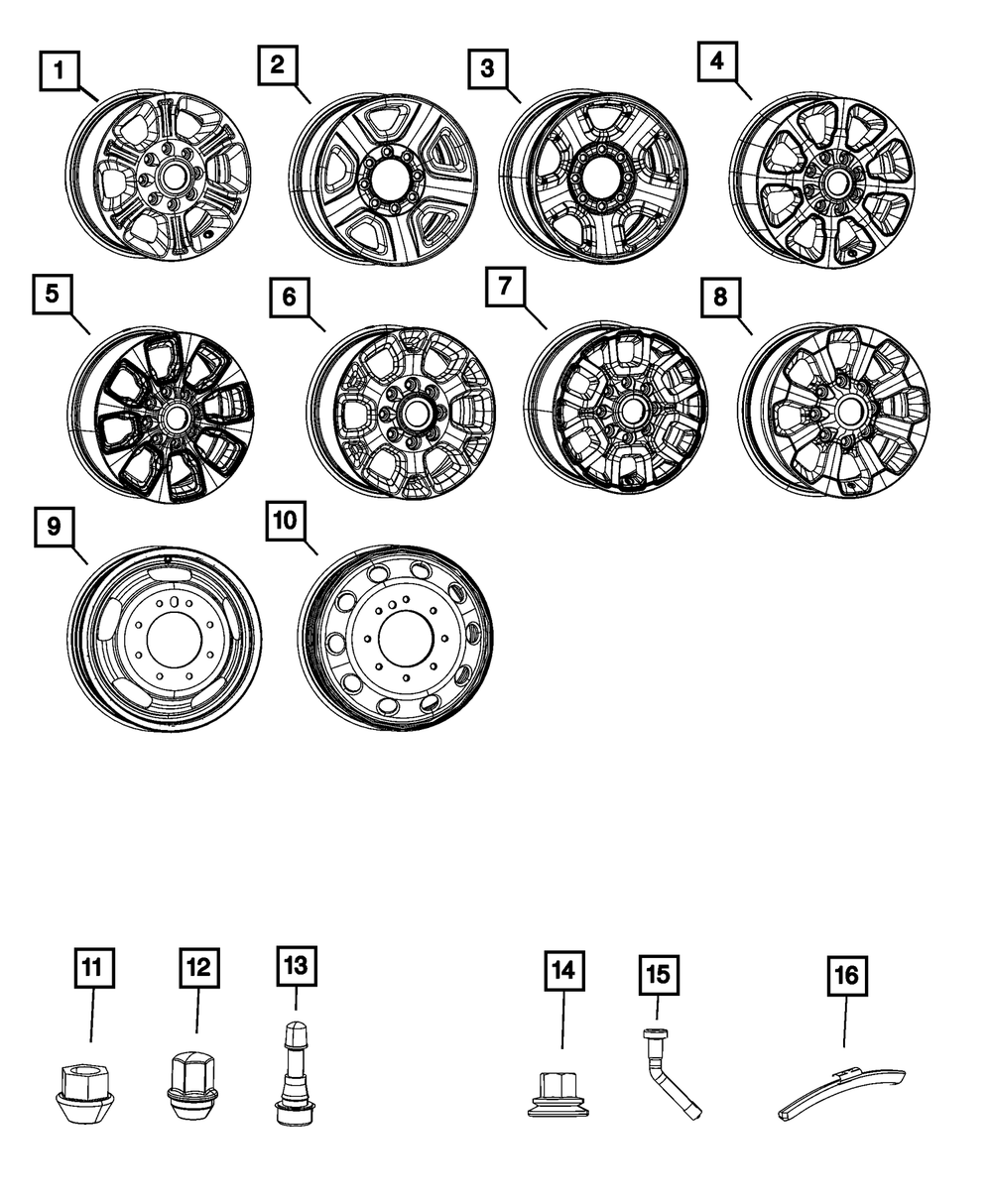 1
2
3
4
5
6
7
8
9
10
11
12
13
14
15
16