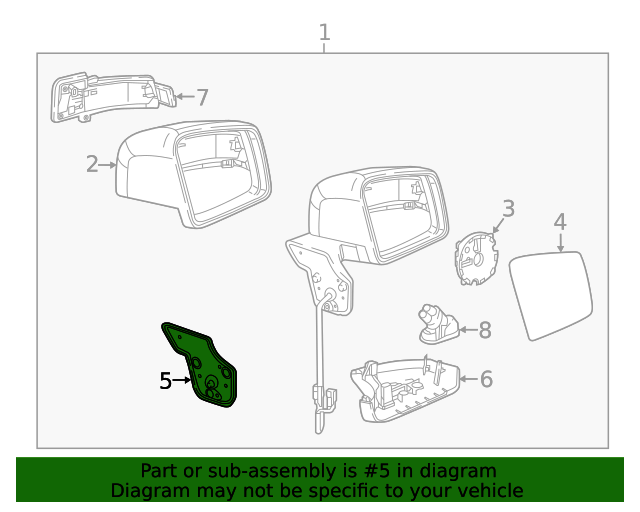 1
7
2
3
4
8
5
6

Part or sub-assembly is #5 in diagram
Diagram may not be specific to your vehicle