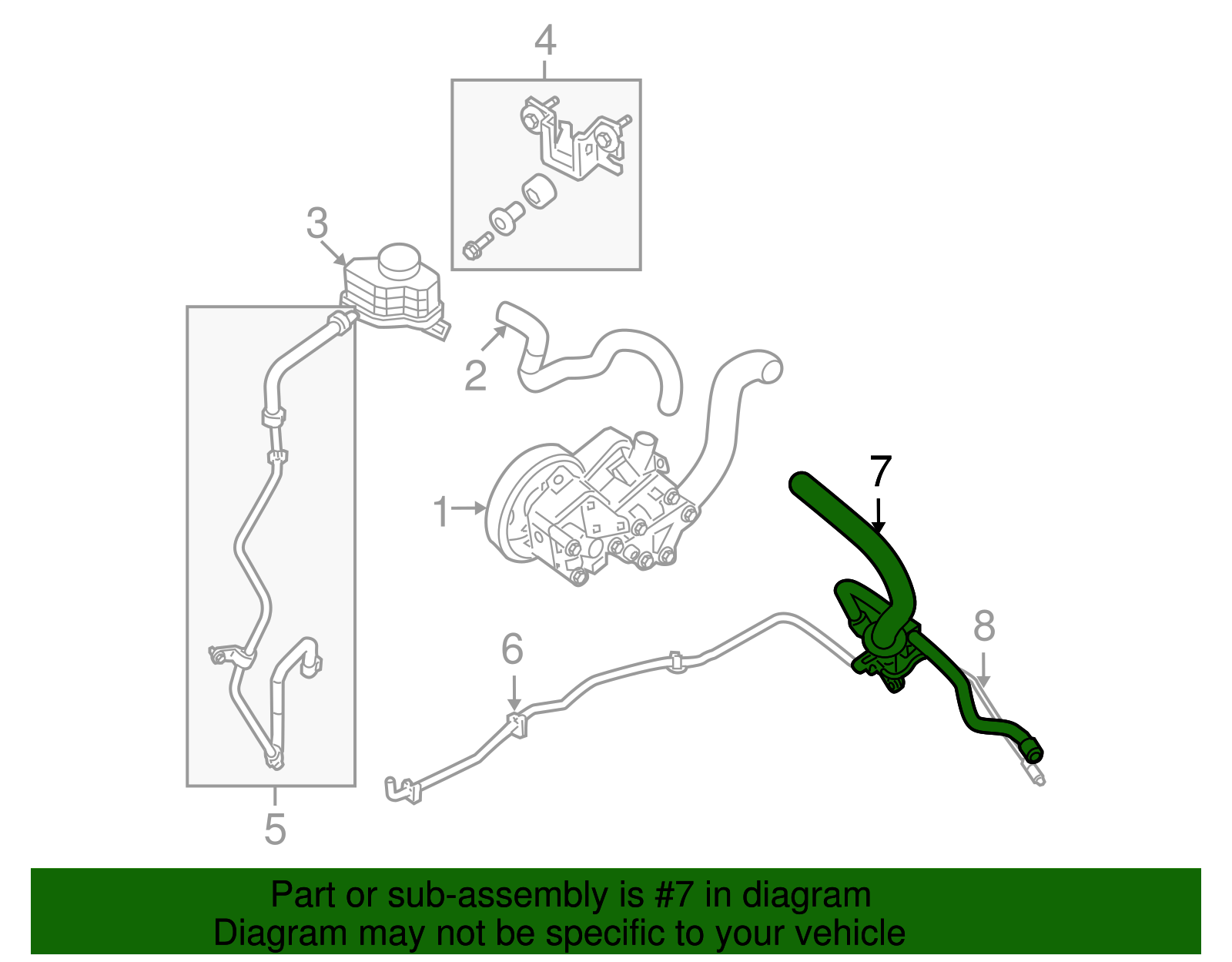 4

3

2

1

7

8

6

5

Part or sub-assembly is #7 in diagram
Diagram may not be specific to your vehicle