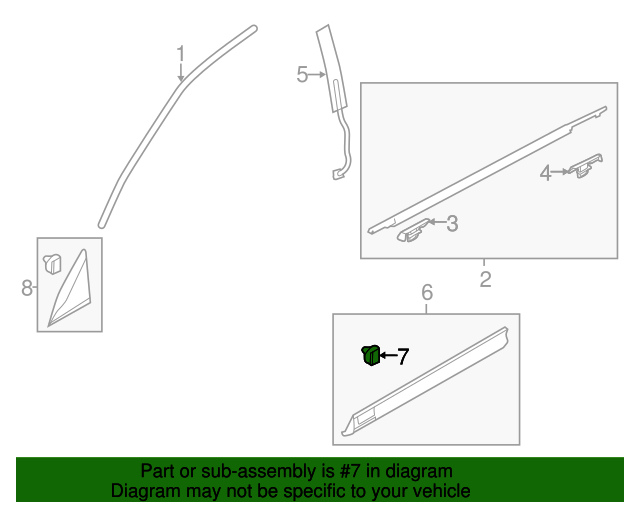 1
5
4
3
2
8
6
7

Part or sub-assembly is #7 in diagram
Diagram may not be specific to your vehicle