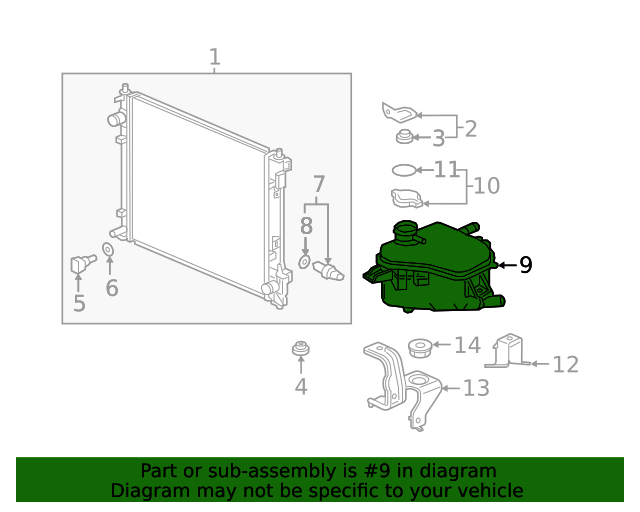 1
2
3
11
10
7
8
9
5
6
4
14
12
13

Part or sub-assembly is #9 in diagram
Diagram may not be specific to your vehicle