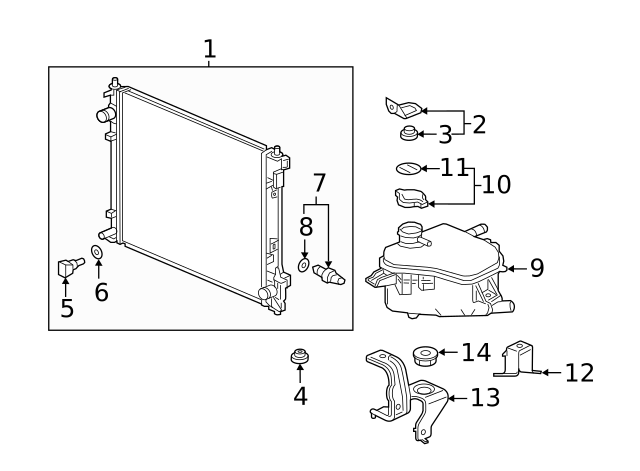 1
2
3
11
10
7
8
9
5
6
14
12
4
13