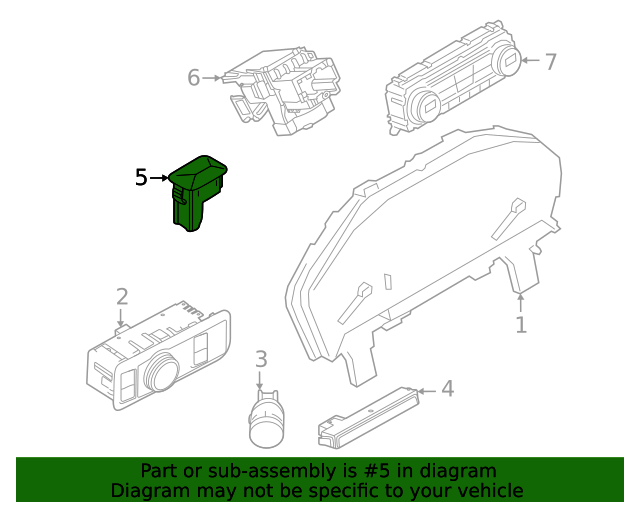 6

7

5

2

1

3

4

Part or sub-assembly is #5 in diagram
Diagram may not be specific to your vehicle