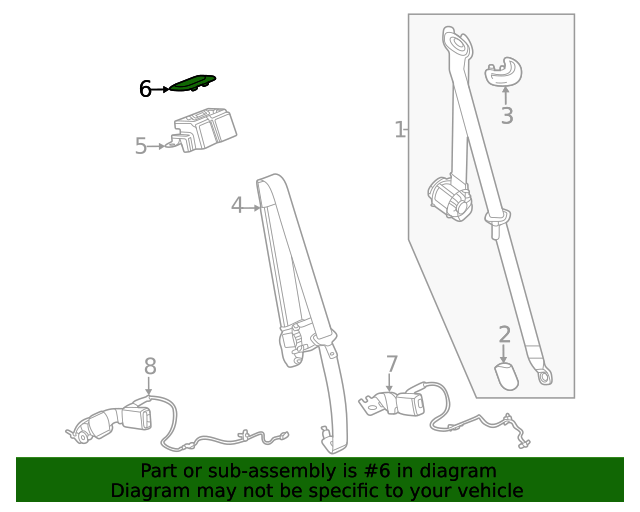 6
5
4
1
3
2
8
7
Part or sub-assembly is #6 in diagram
Diagram may not be specific to your vehicle