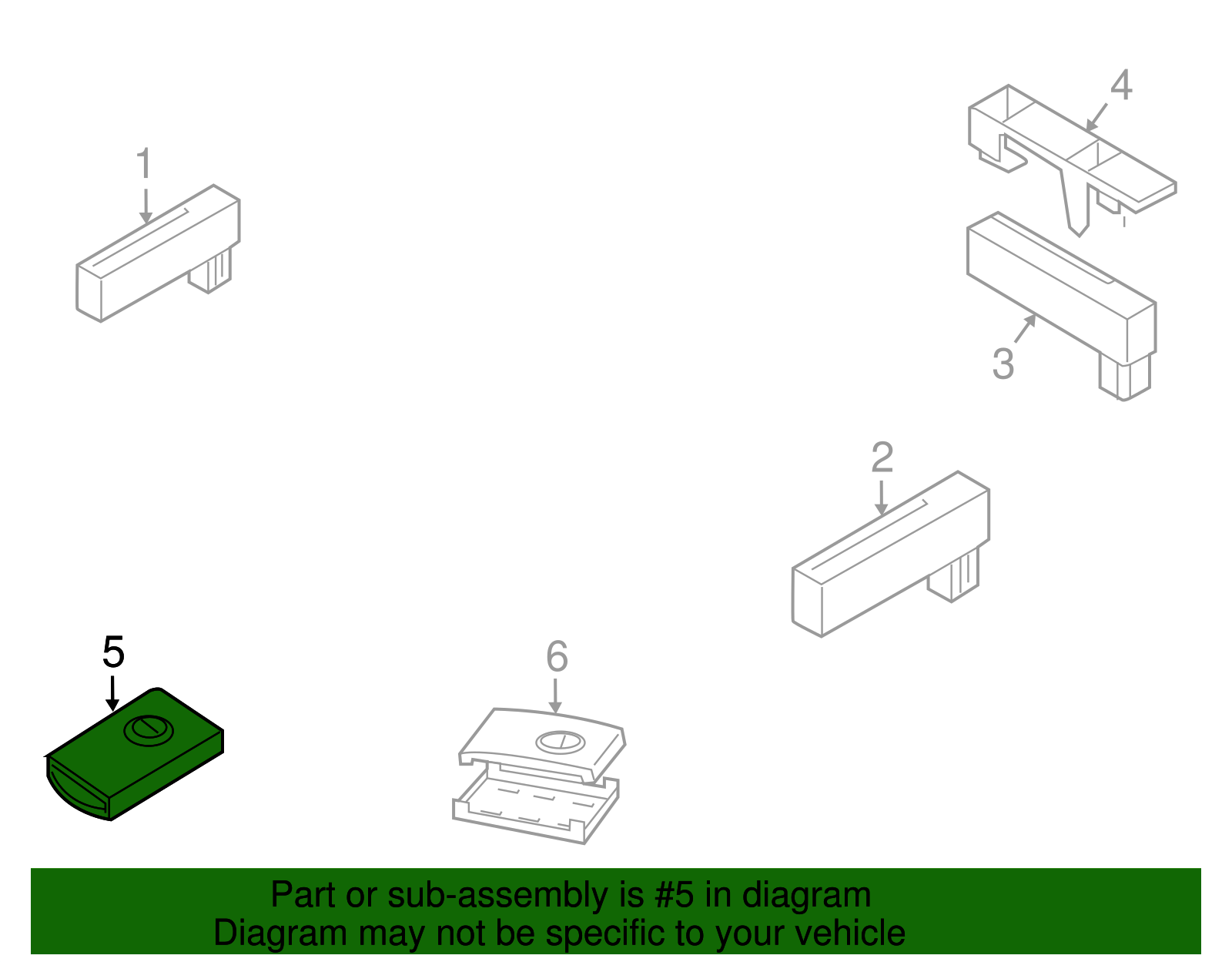 1

4

3

2

5

6

Part or sub-assembly is #5 in diagram
Diagram may not be specific to your vehicle