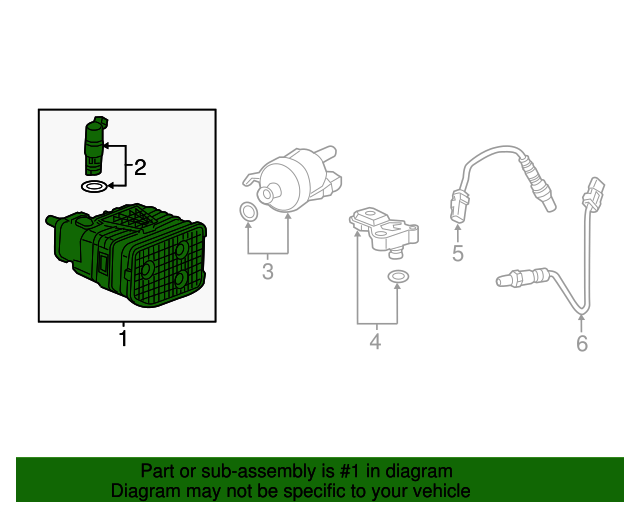 2
1
3
4
5
6

Part or sub-assembly is #1 in diagram
Diagram may not be specific to your vehicle