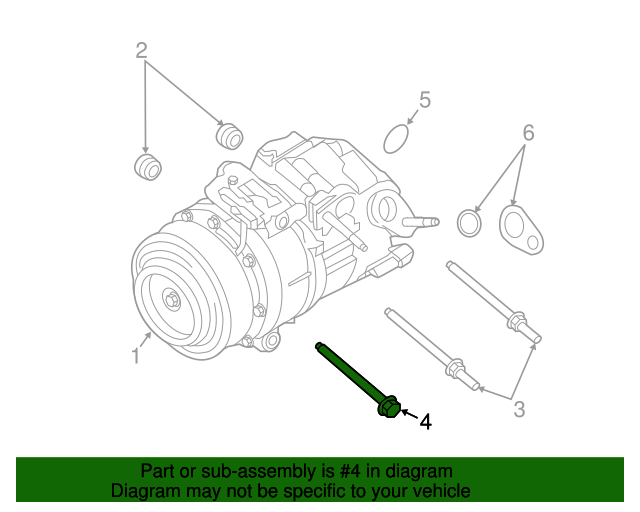 2
5
6
1
3
4

Part or sub-assembly is #4 in diagram
Diagram may not be specific to your vehicle