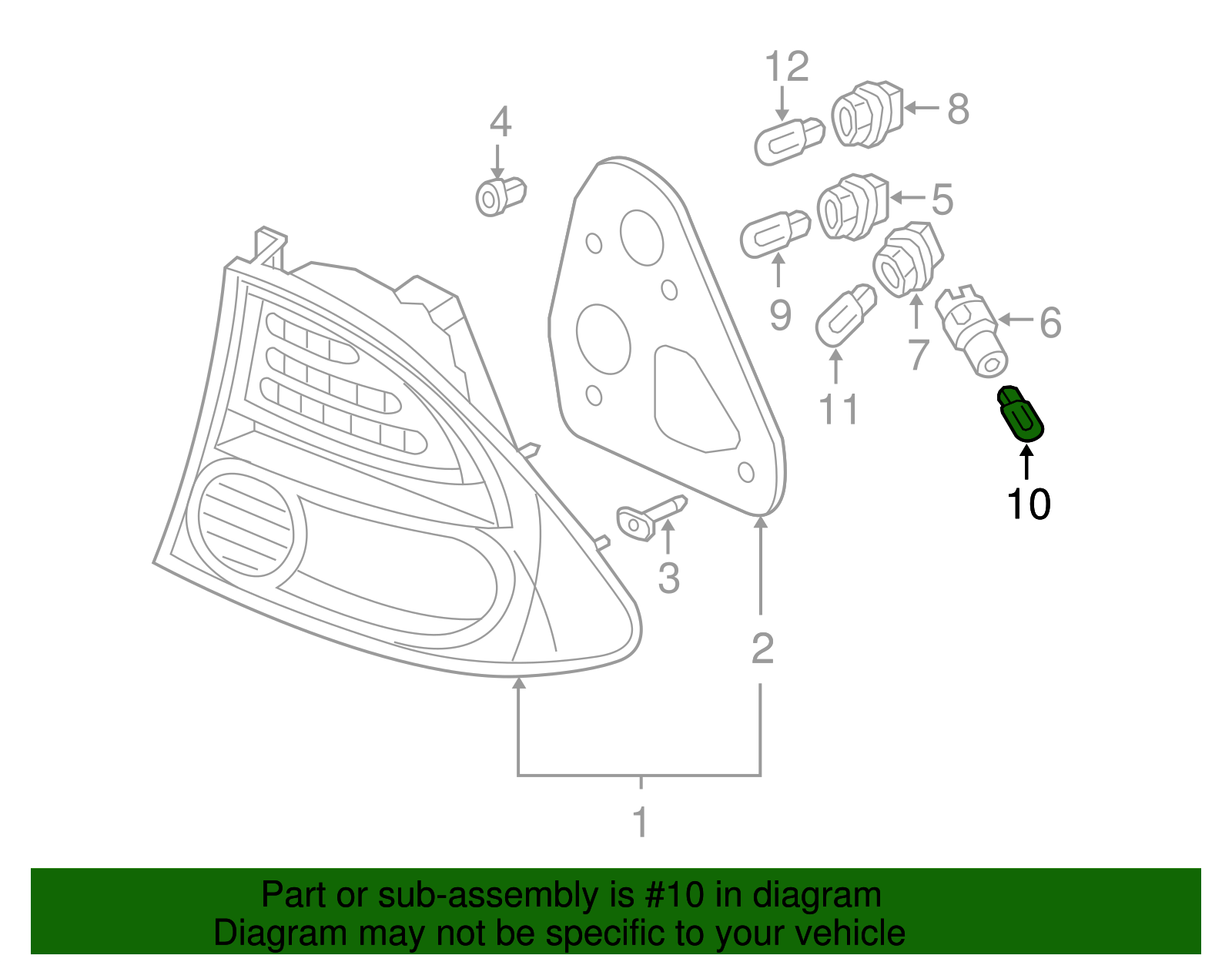 12
8
4
5
9
7
6
11
10
3
2
1

Part or sub-assembly is #10 in diagram
Diagram may not be specific to your vehicle