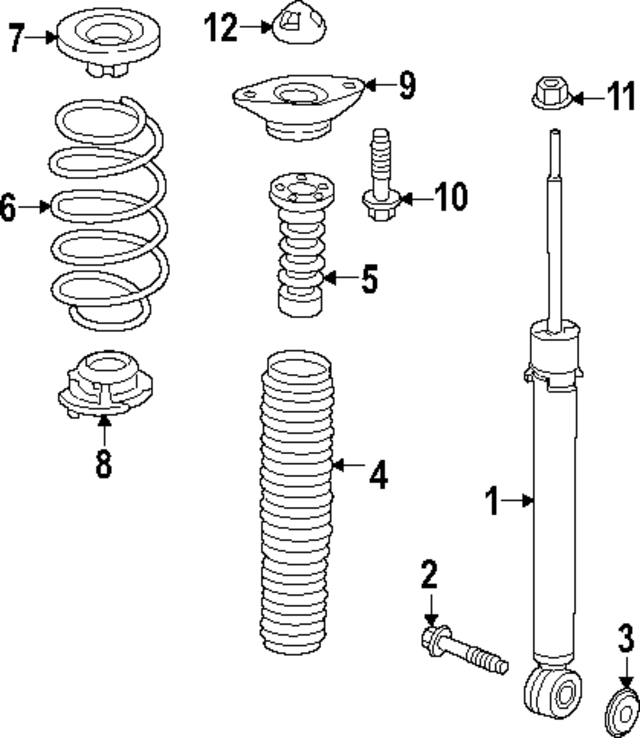 7
12
9
11
6
10
5
8
4
1
2
3