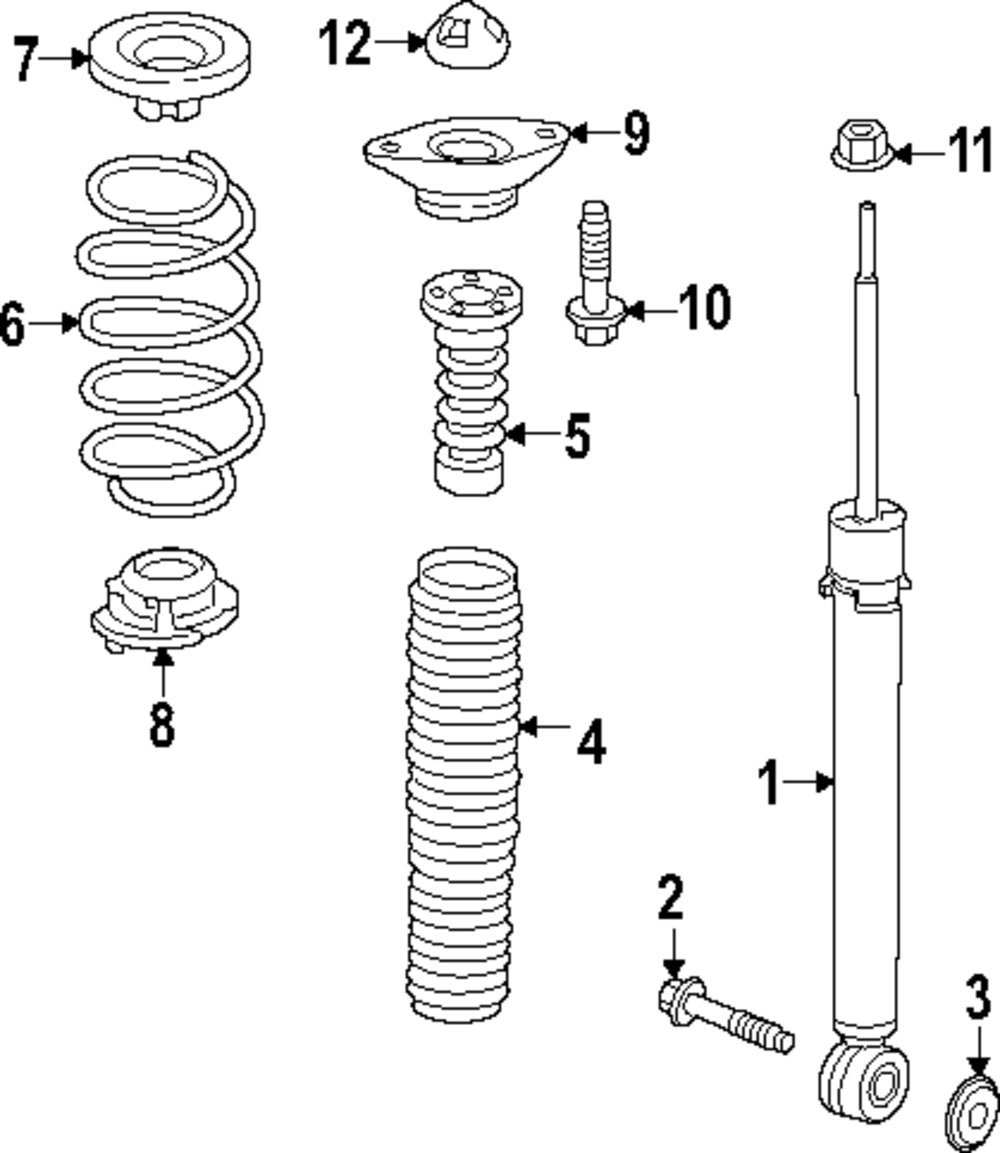 7
12
9
11
6
10
5
8
4
1
2
3