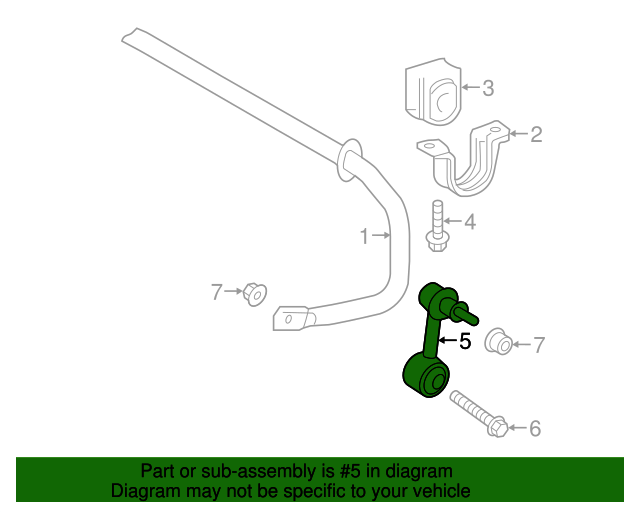 3
2
4
1
7
5
7
6

Part or sub-assembly is #5 in diagram
Diagram may not be specific to your vehicle