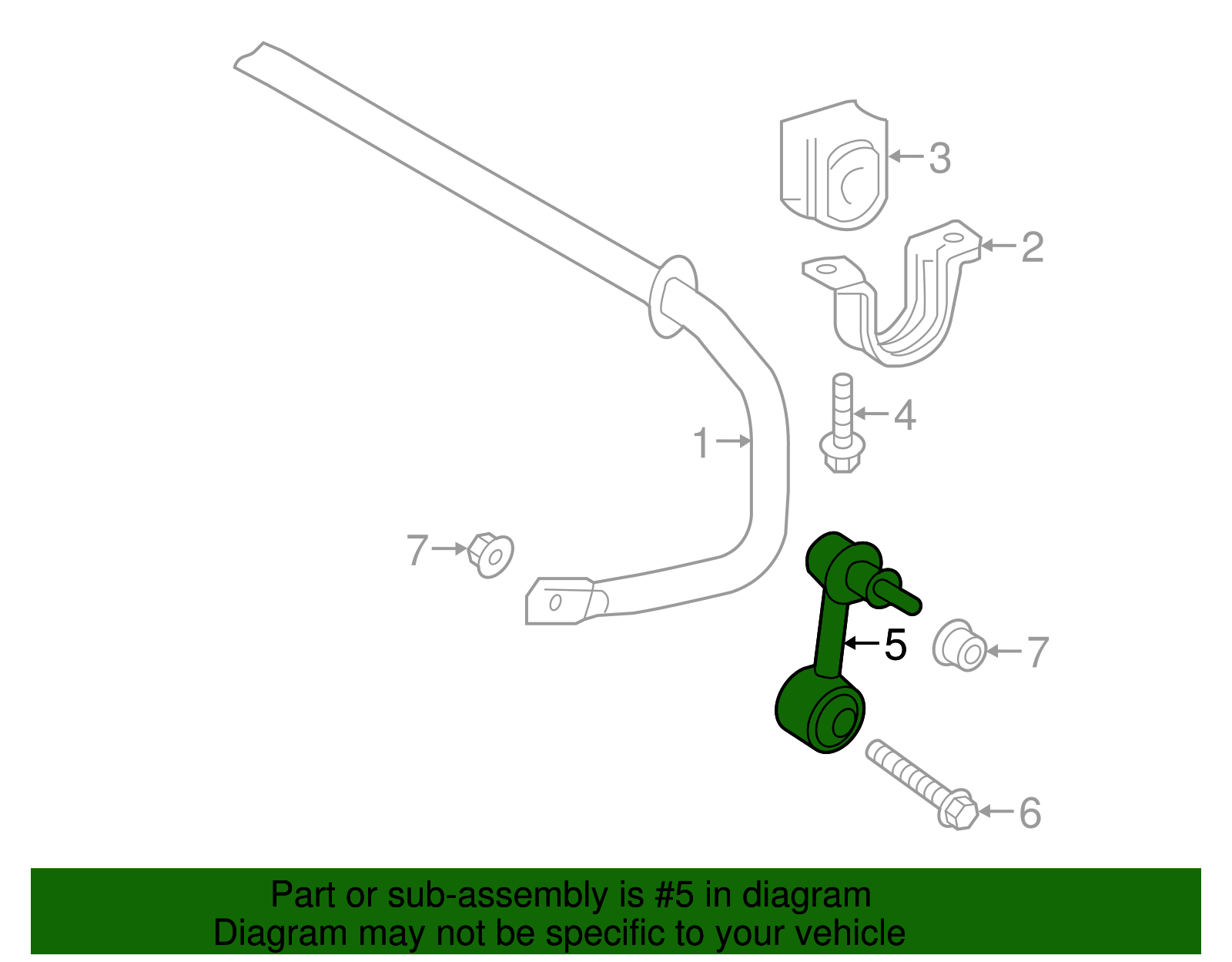 3
2
4
1
7
5
7
6

Part or sub-assembly is #5 in diagram
Diagram may not be specific to your vehicle