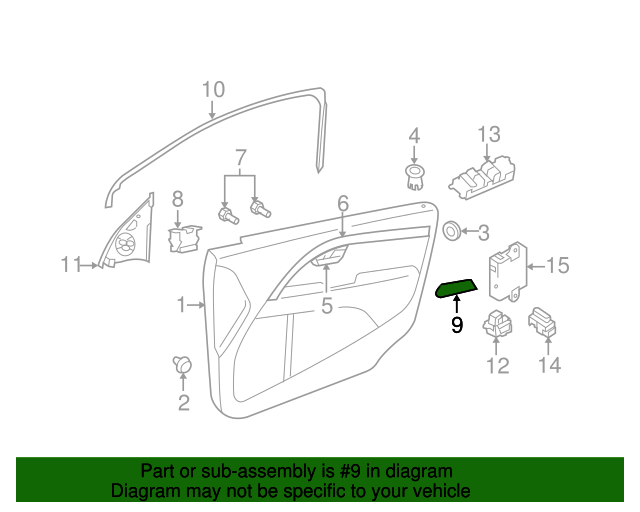 10
7
4
13
8
6
3
11
15
1
5
9
12
14
2

Part or sub-assembly is #9 in diagram
Diagram may not be specific to your vehicle