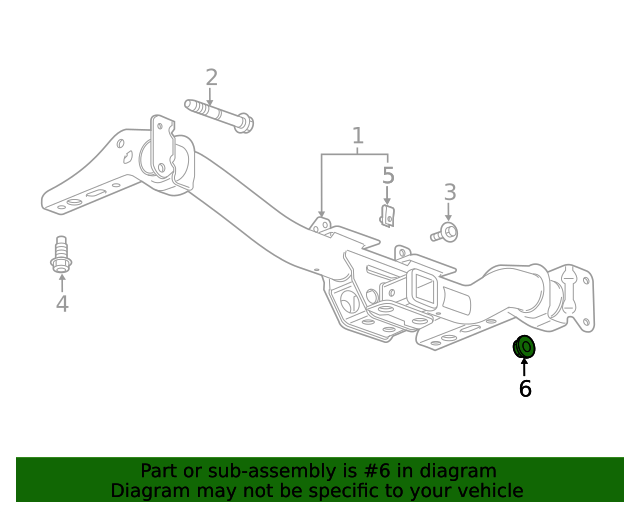 2
1
5
3
4
6
Part or sub-assembly is #6 in diagram
Diagram may not be specific to your vehicle