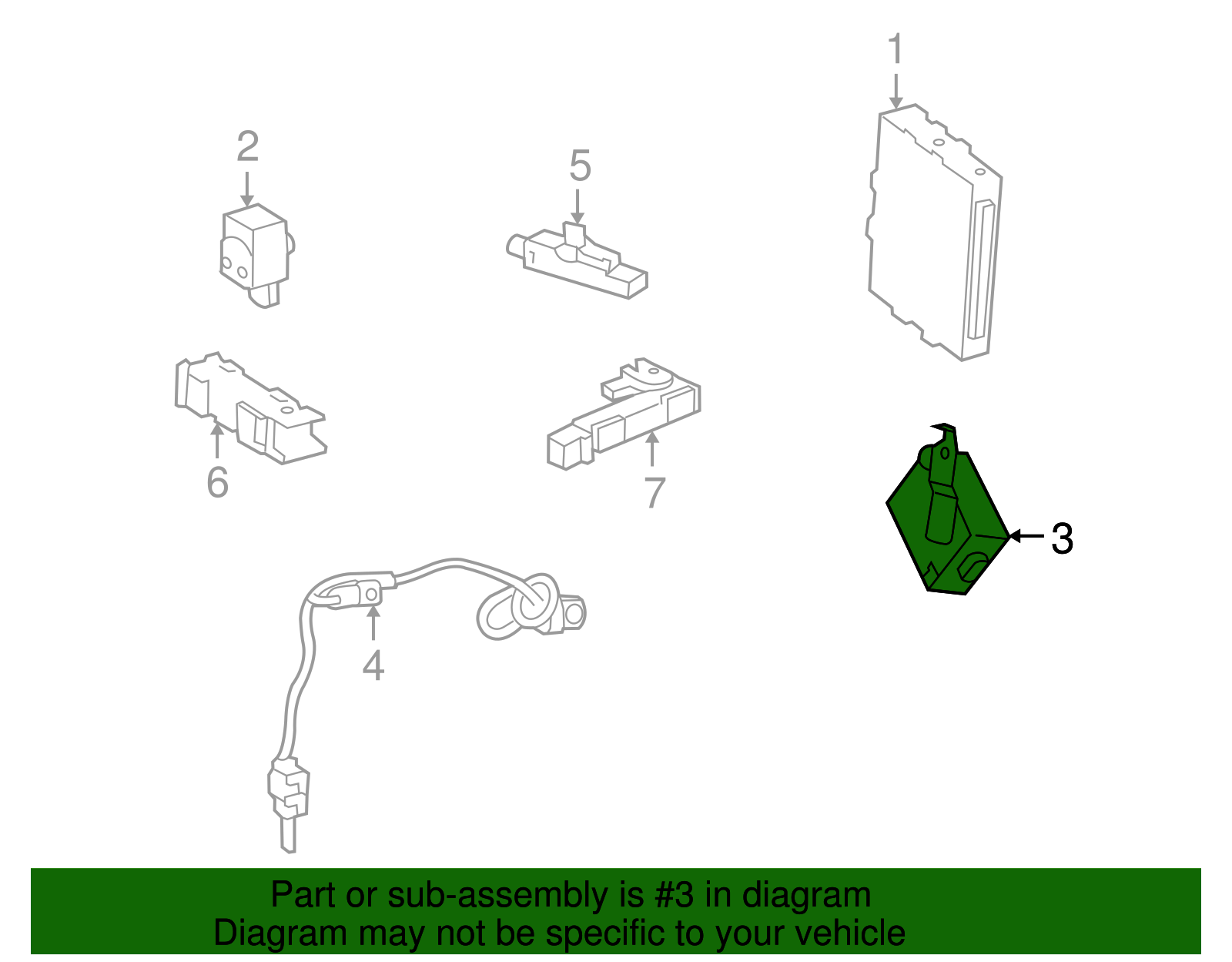 1
2
5
6
7
3
4

Part or sub-assembly is #3 in diagram
Diagram may not be specific to your vehicle