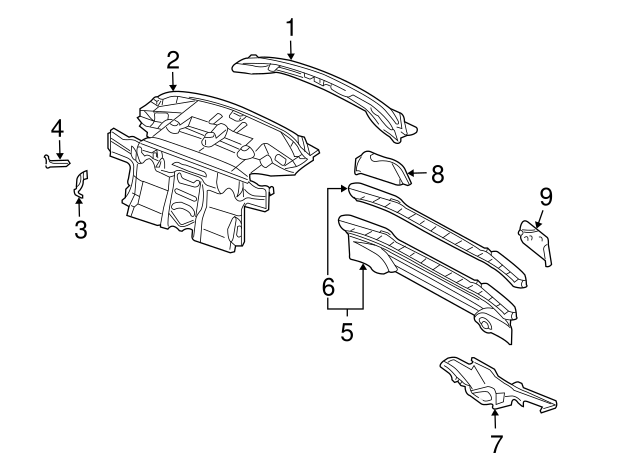 1
2
4
3
8
9
6
5
7