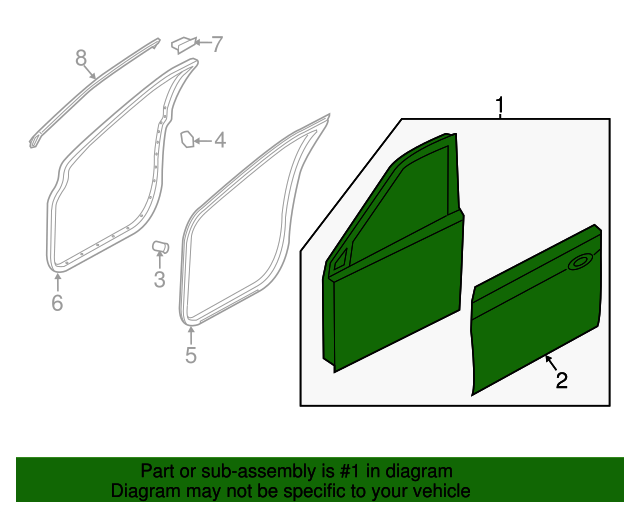 8
7
4
3
6
5
1
2

Part or sub-assembly is #1 in diagram
Diagram may not be specific to your vehicle