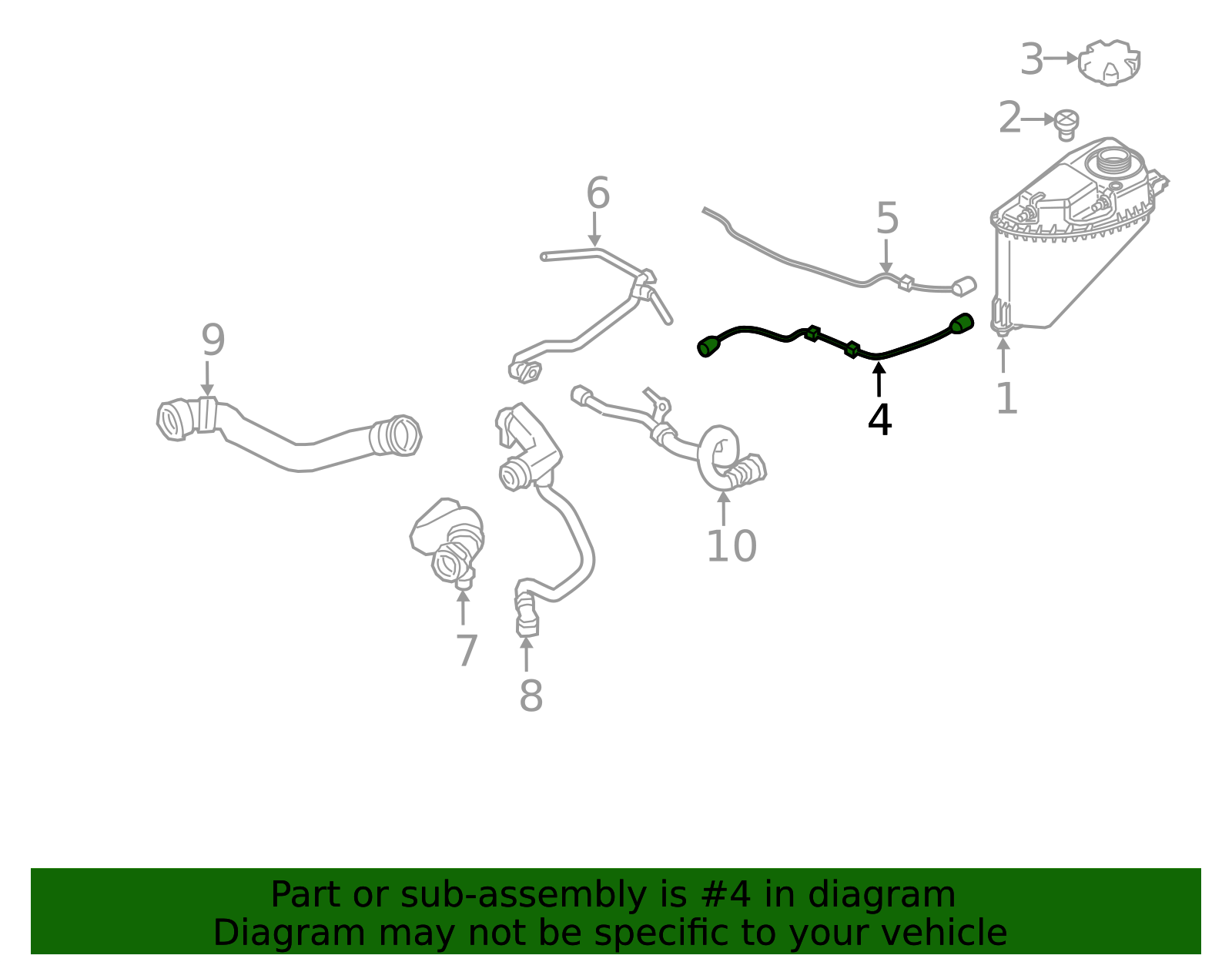 3
2
6
5
9
4
1
10
7
8

Part or sub-assembly is #4 in diagram
Diagram may not be specific to your vehicle