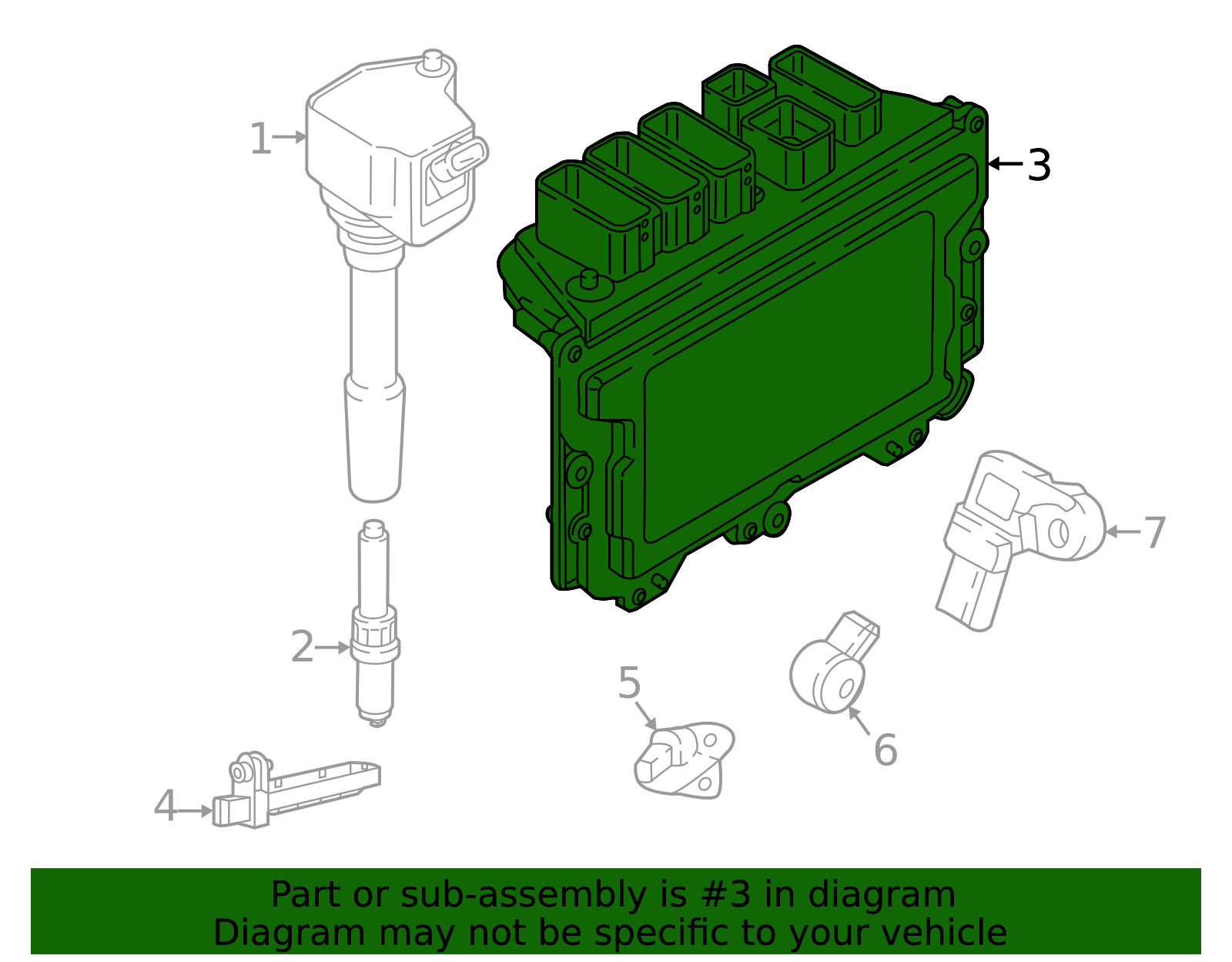 1
3
2
7
5
6
4

Part or sub-assembly is #3 in diagram
Diagram may not be specific to your vehicle