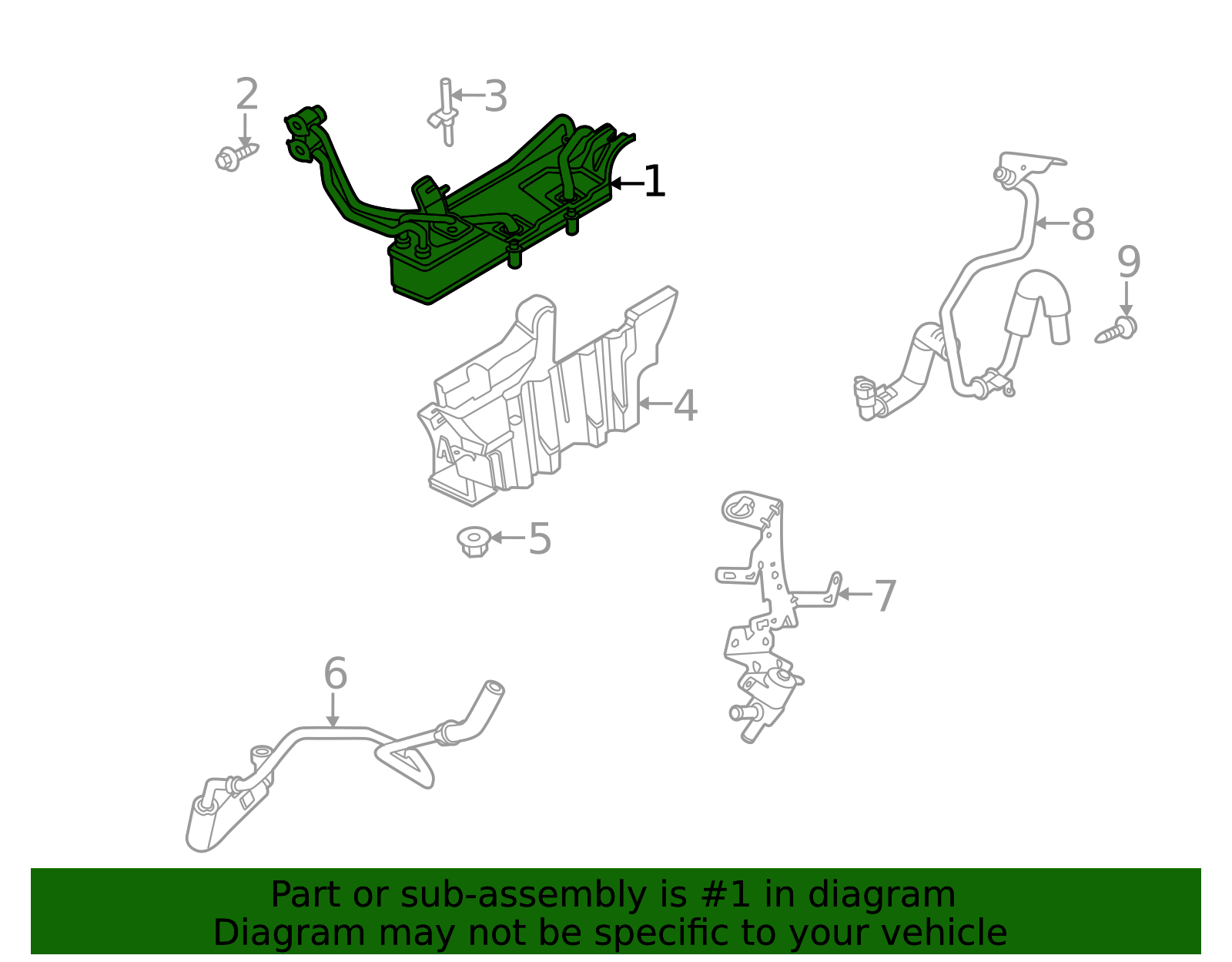 2
3
1
8
9
4
5
7
6

Part or sub-assembly is #1 in diagram
Diagram may not be specific to your vehicle