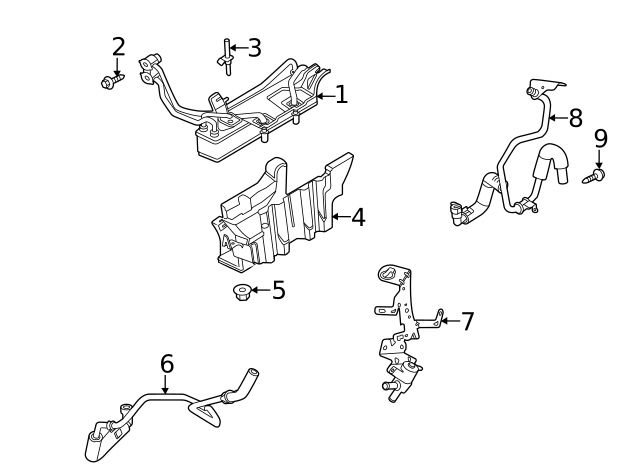 2
3
1
8
9
4
5
7
6