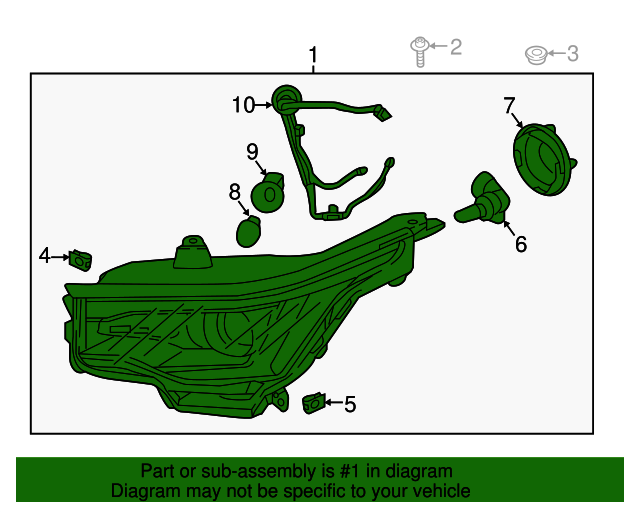 1
2
3
10
7
9
8
6
4
5

Part or sub-assembly is #1 in diagram
Diagram may not be specific to your vehicle