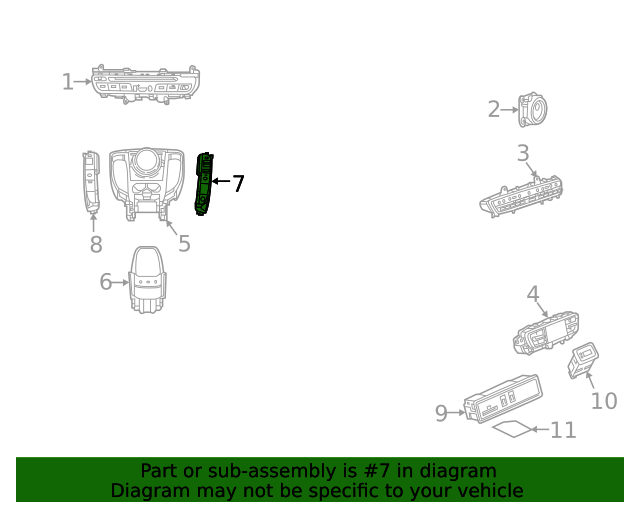 1
2
3
7
8
5
6
4
10
9
11

Part or sub-assembly is #7 in diagram
Diagram may not be specific to your vehicle