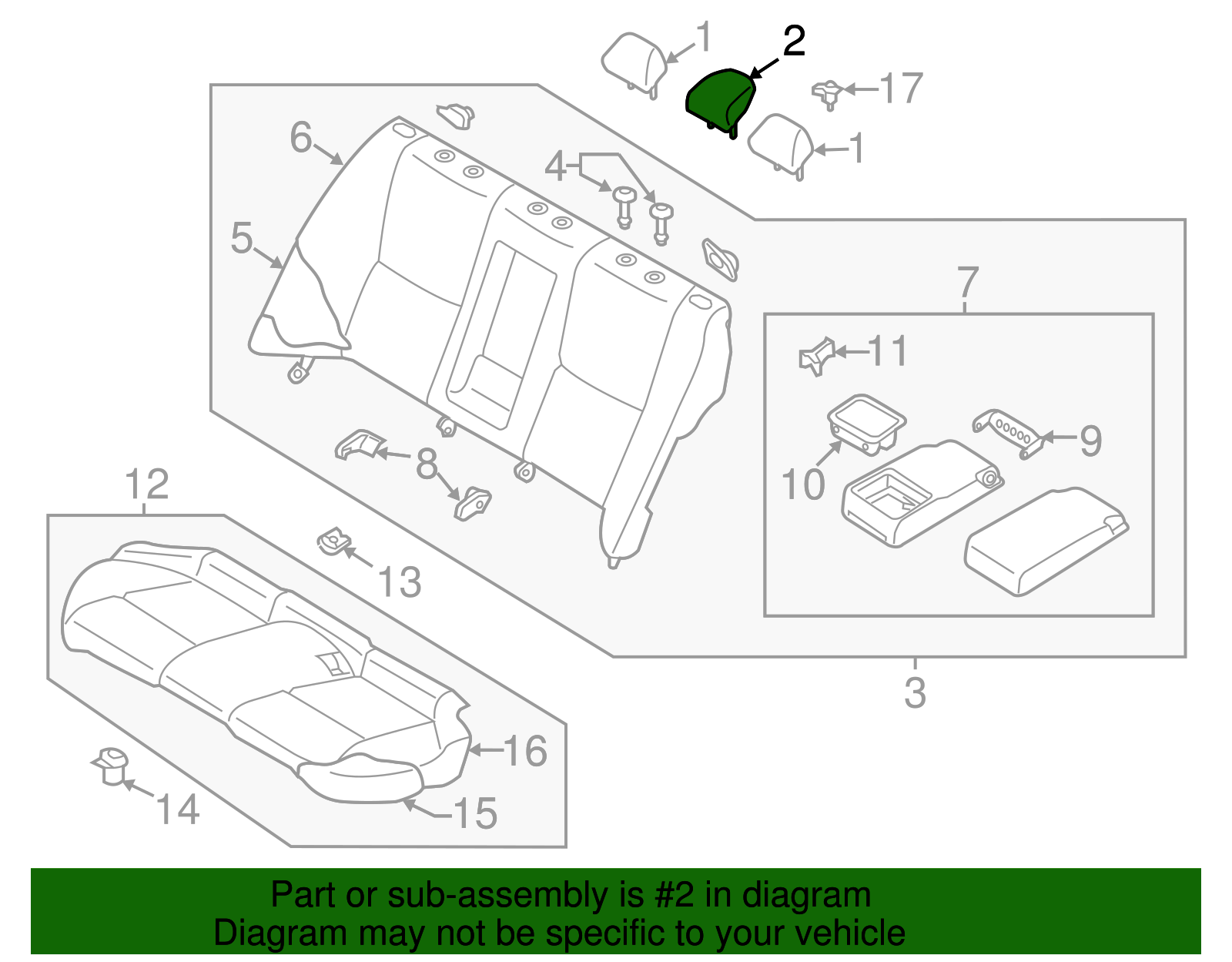 1
2
17
1
6
4
5
7
11
9
10
8
12
13
3
16
14
15

Part or sub-assembly is #2 in diagram
Diagram may not be specific to your vehicle