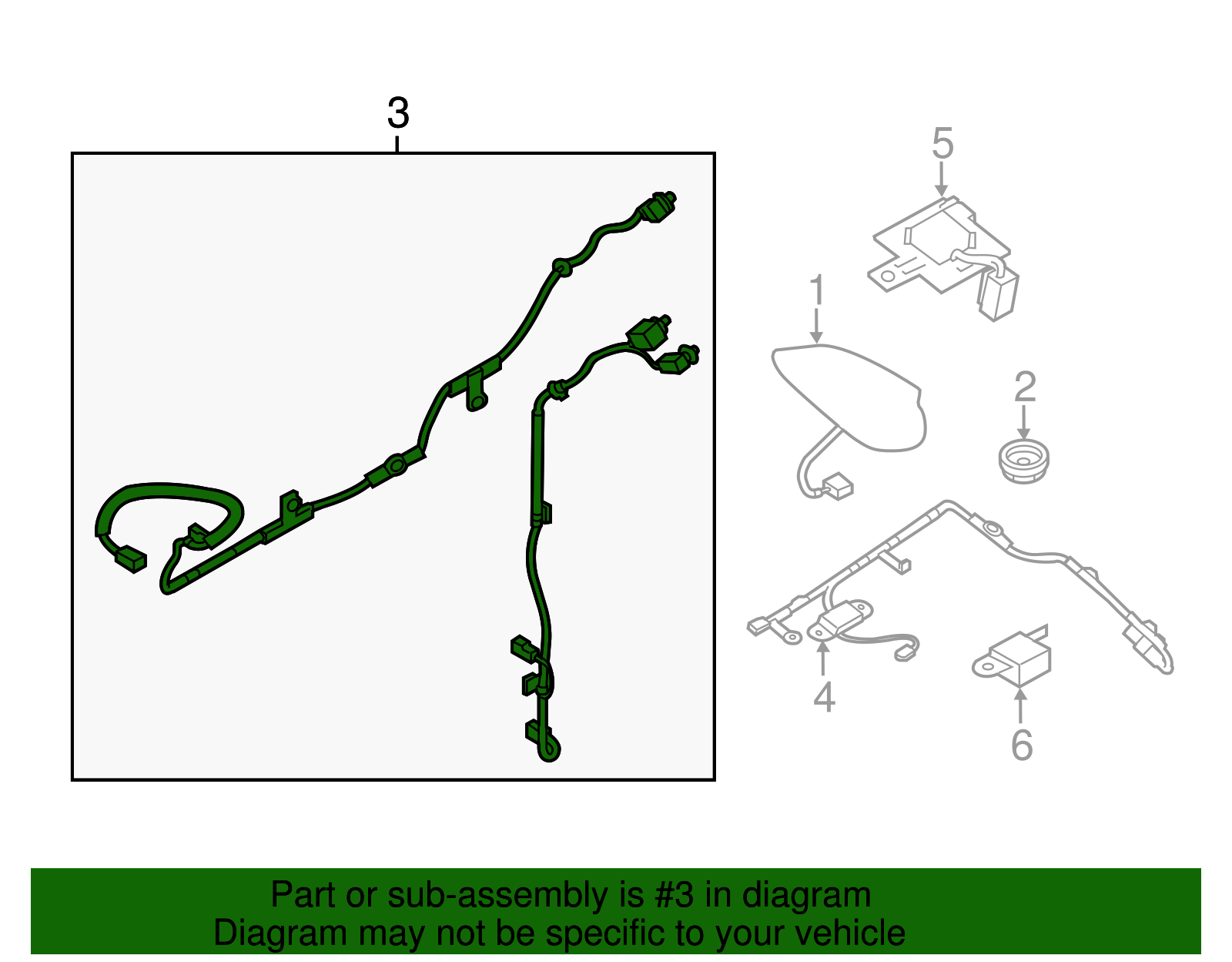 3

5

1

2

4

6

Part or sub-assembly is #3 in diagram
Diagram may not be specific to your vehicle