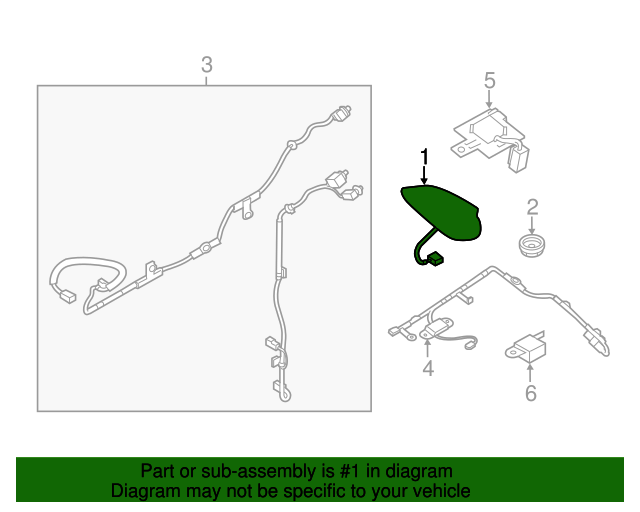 3

5

1

2

4

6

Part or sub-assembly is #1 in diagram
Diagram may not be specific to your vehicle