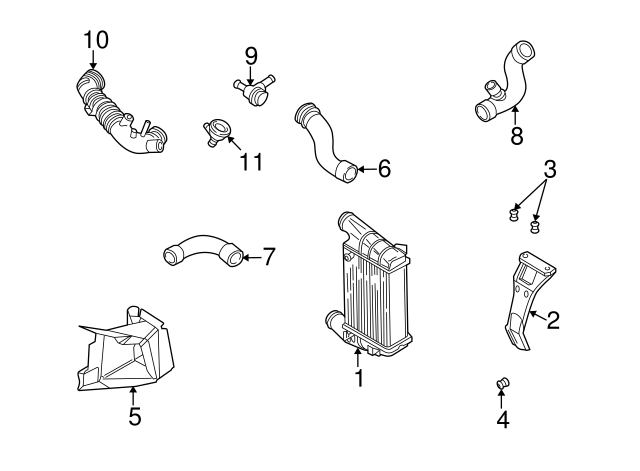 10
9
8
11
6
3
7
2
1
5
4