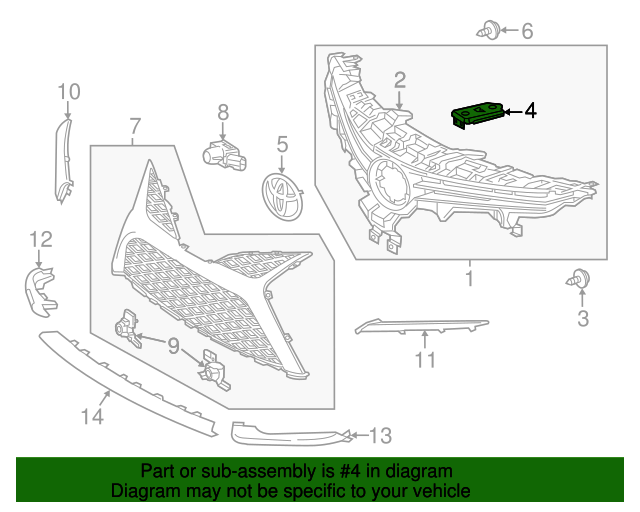 6
10
2
4
8
7
5
12
1
3
9
11
14
13
Part or sub-assembly is #4 in diagram
Diagram may not be specific to your vehicle