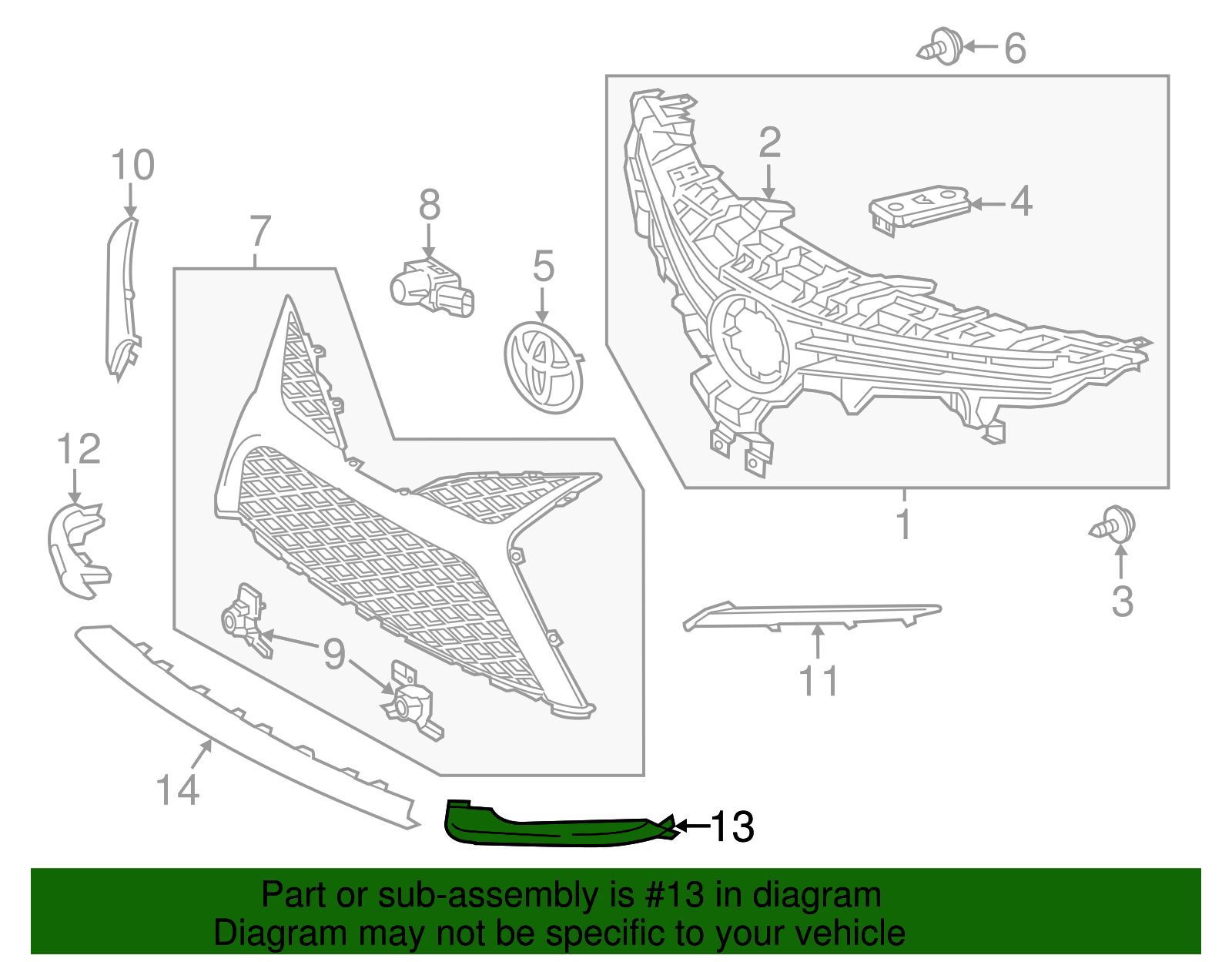 6
10
2
4
8
7
5
12
1
3
9
11
14
13

Part or sub-assembly is #13 in diagram
Diagram may not be specific to your vehicle