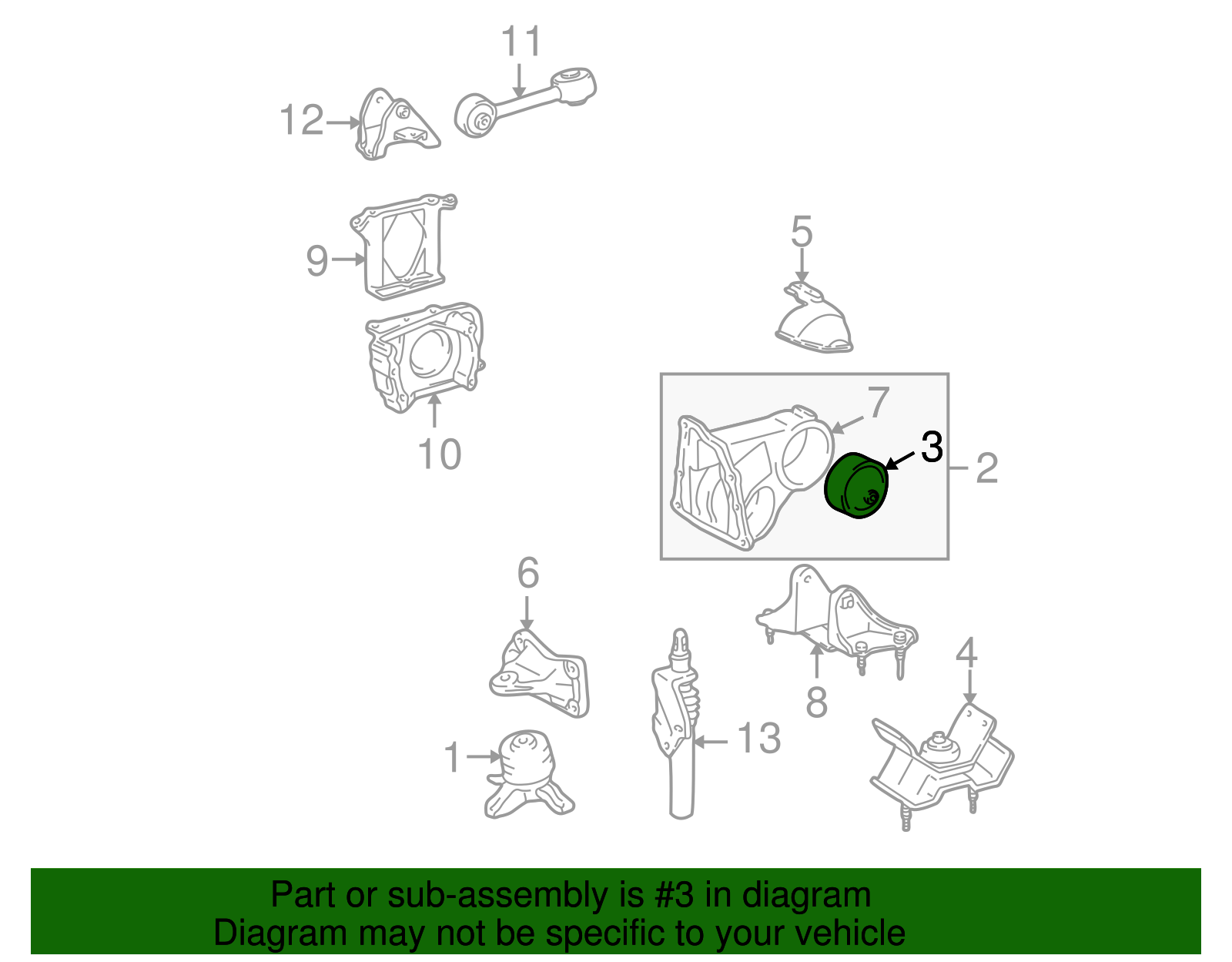 11
12
9
10
5
7
3
2
6
8
4
13
1

Part or sub-assembly is #3 in diagram
Diagram may not be specific to your vehicle