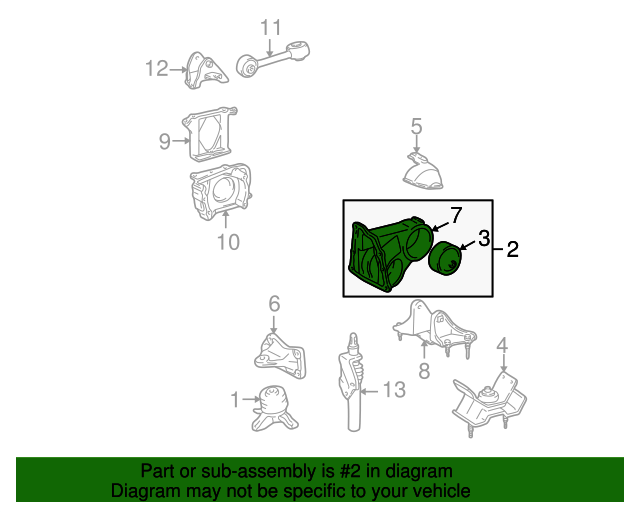 11
12
9
5
10
7
3
2
6
8
4
1
13

Part or sub-assembly is #2 in diagram
Diagram may not be specific to your vehicle