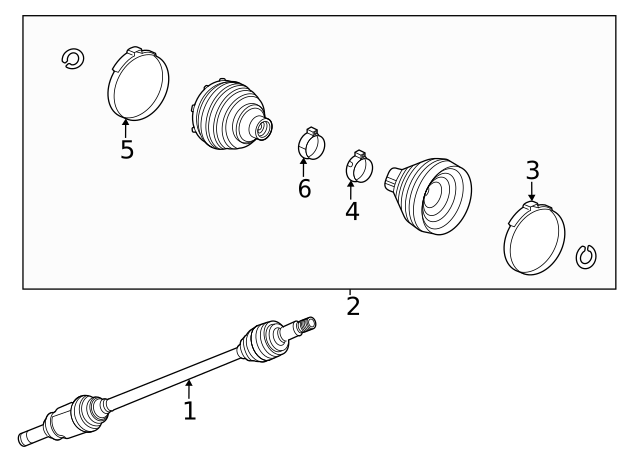 5
6
4
3
2
1