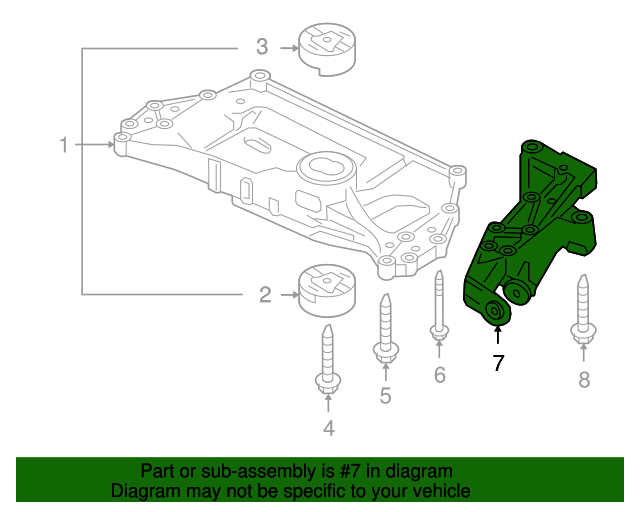 3

1

2

4

5

6

7

8

Part or sub-assembly is #7 in diagram
Diagram may not be specific to your vehicle