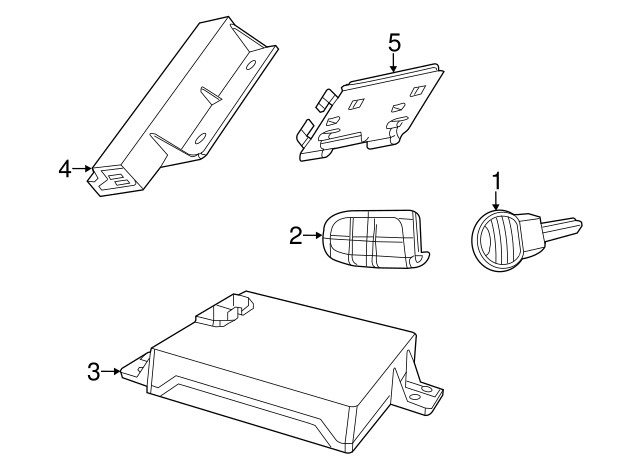 5
4
1
2
3