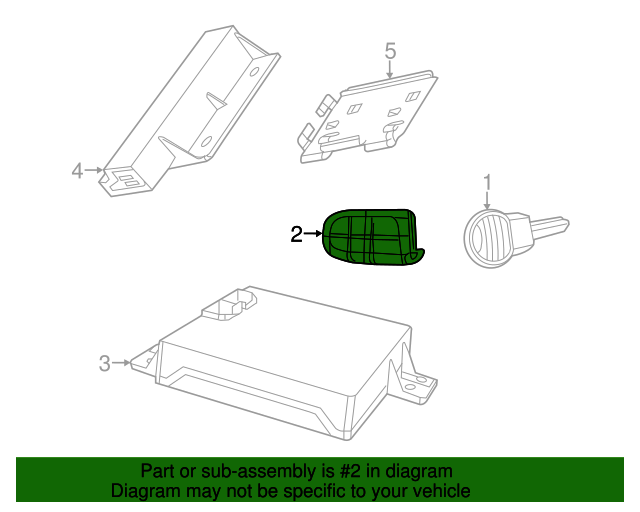 5
4
1
2
3
Part or sub-assembly is #2 in diagram
Diagram may not be specific to your vehicle