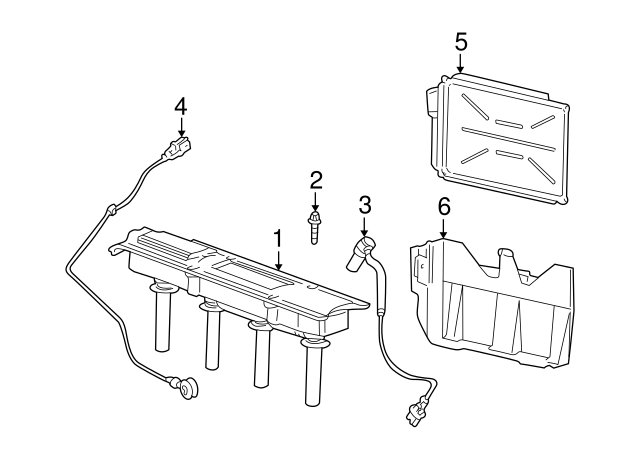 5
4
2
3
6
1