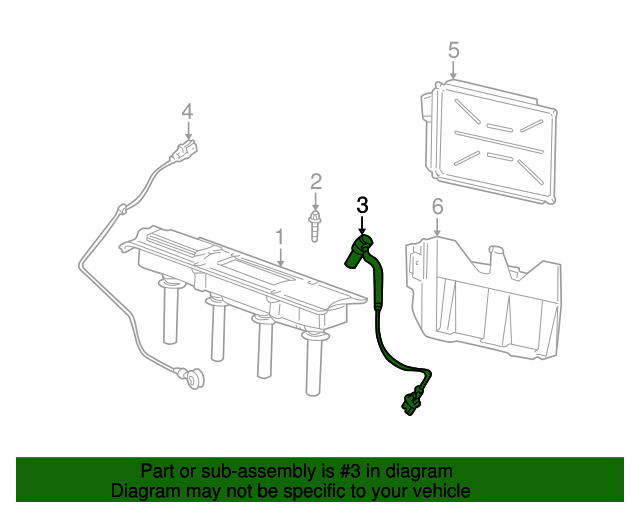 5

4

2

3

6

1

Part or sub-assembly is #3 in diagram
Diagram may not be specific to your vehicle