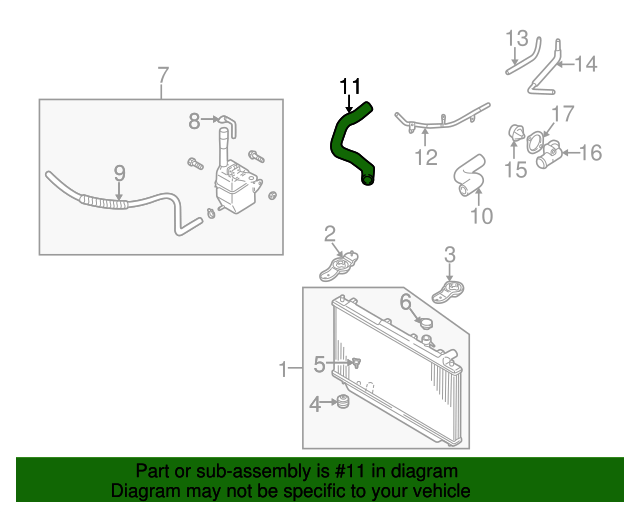 7
8
9
11
13
14
12
17
15
16
10
2
3
6
1
5
4

Part or sub-assembly is #11 in diagram
Diagram may not be specific to your vehicle