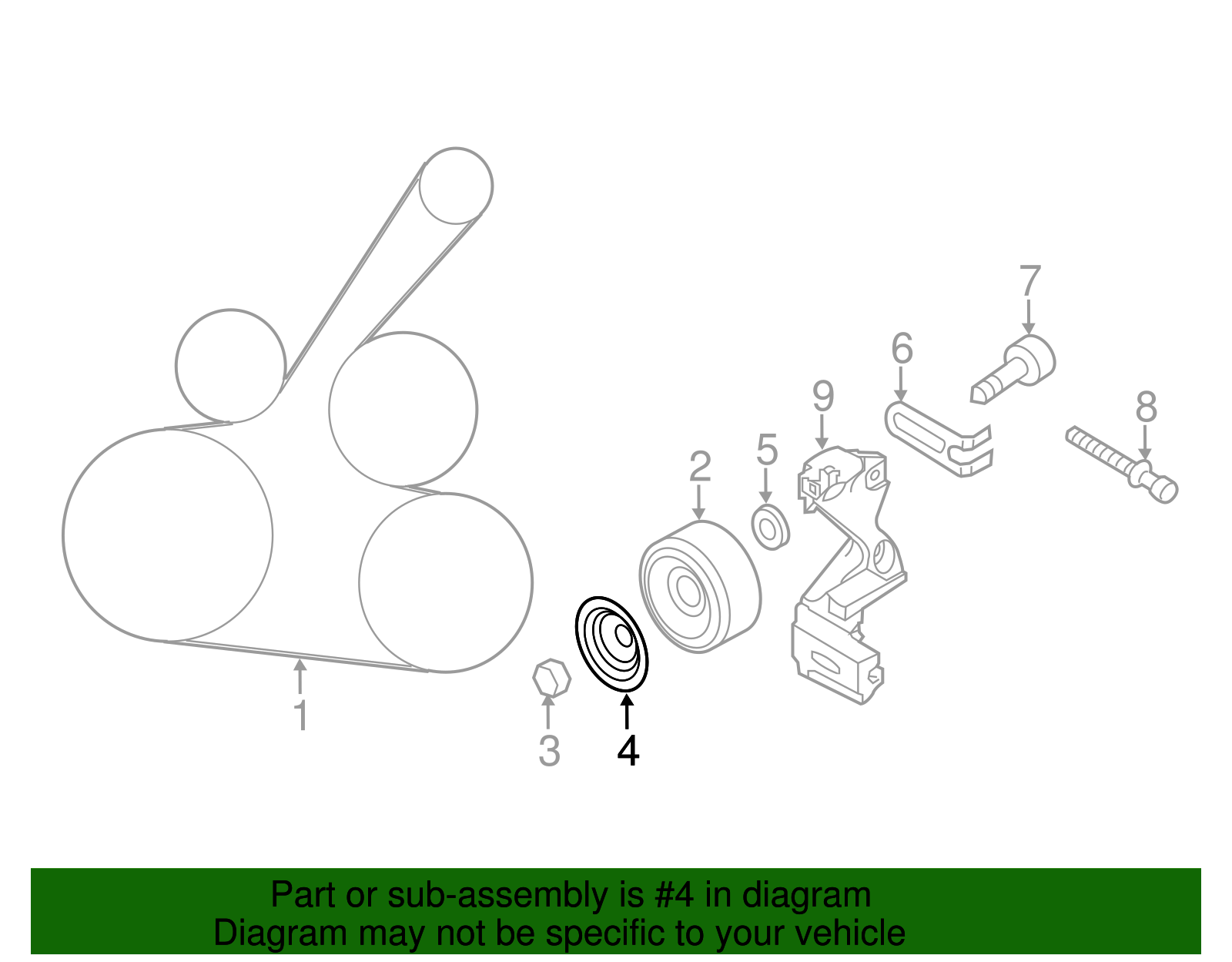 7
6
9
8
5
2
1
3
4

Part or sub-assembly is #4 in diagram
Diagram may not be specific to your vehicle