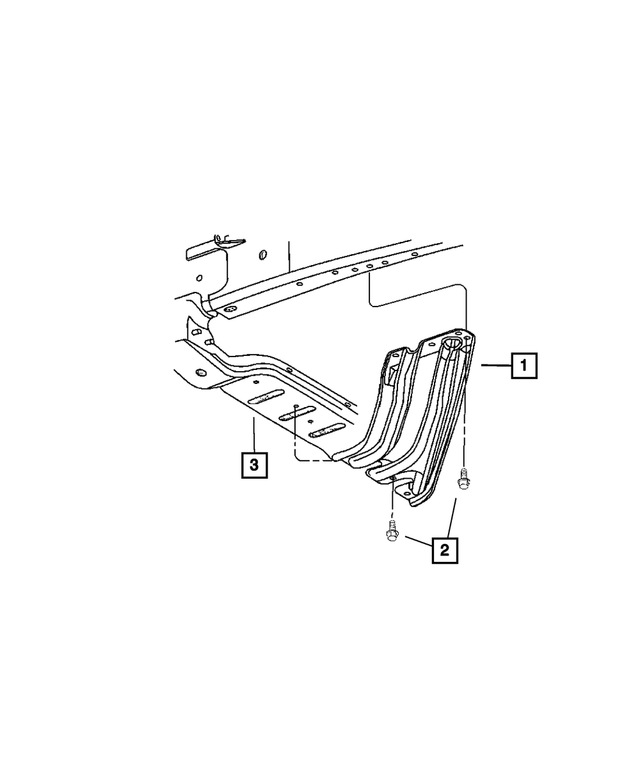 1

3

2